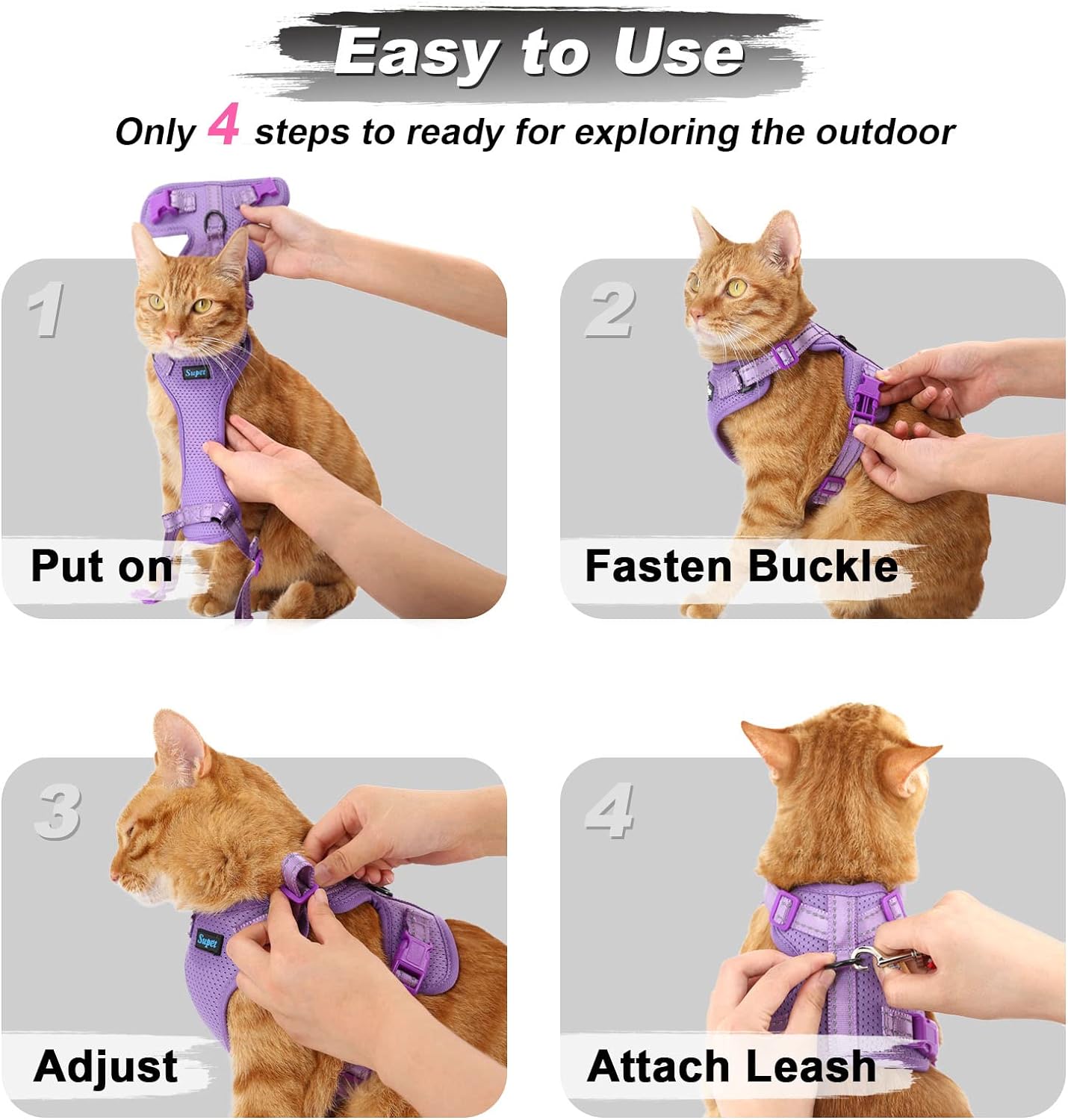 Easy to Use

Only 4 steps to ready for exploring the outdoor

1

Supet

Put on

2

Fasten Buckle

3

Supet

Adjust

4

Attach Leash